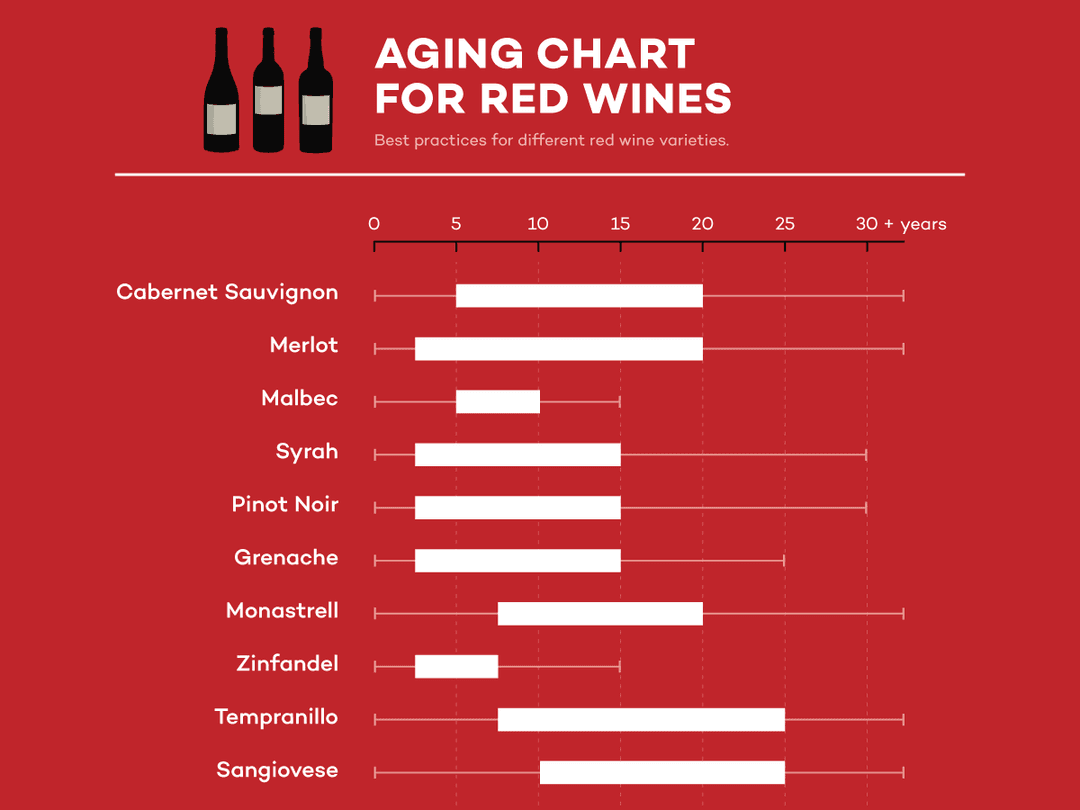 AGING CHART FOR RED WINES

Best practices for different red wine varieties.

0 5 10 15 20 25 30 + years

Cabernet Sauvignon

Merlot

Malbec

Syrah

Pinot Noir

Grenache

Monastrell

Zinfandel

Tempranillo

Sangiovese